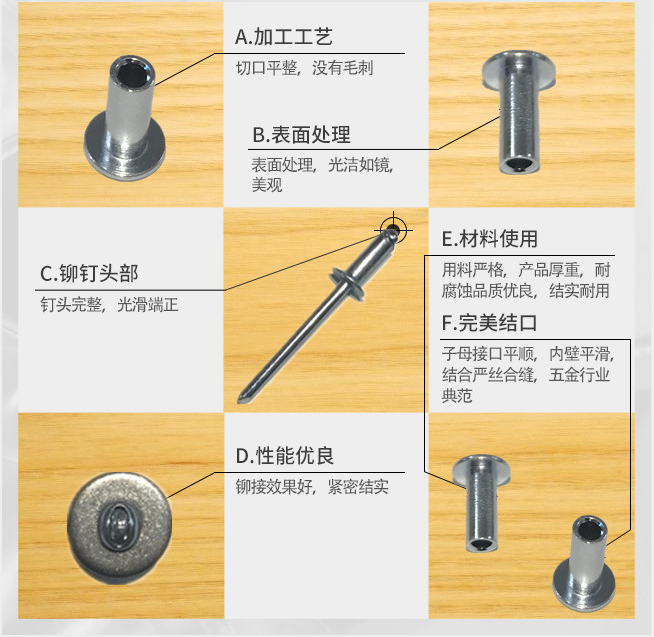 A.加工工艺
切口平整，没有毛刺

B.表面处理
表面处理，光洁如镜，美观

C.铆钉头部
钉头完整，光滑端正

E.材料使用
用料严格，产品厚重，耐腐蚀品质优良，结实耐用

F.完美结口
子母接口平顺，内壁平滑，结合严丝合缝，五金行业典范

D.性能优良
铆接效果好，紧密结实