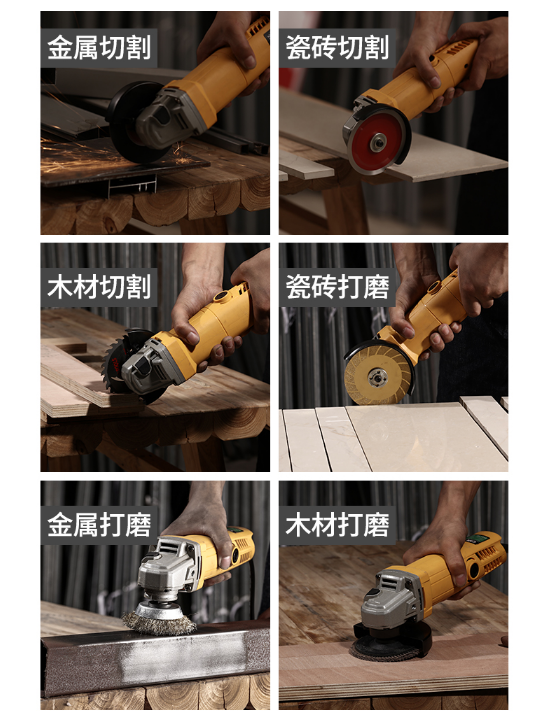 金属切割

瓷砖切割

木材切割

瓷砖打磨

金属打磨

木材打磨